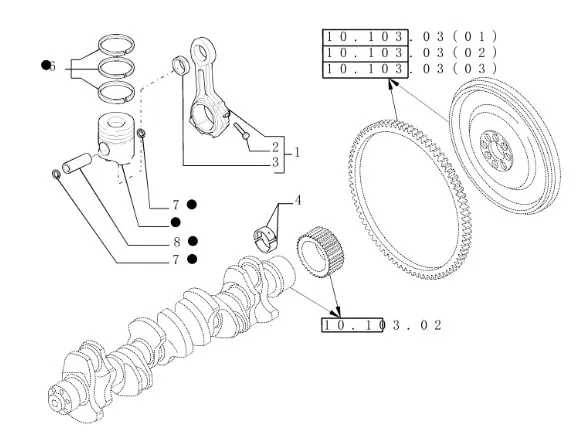 10.103.03(01)
10.103.03(02)
10.103.03(03)

6

2
1
3

7
8
7

4

10.103.02