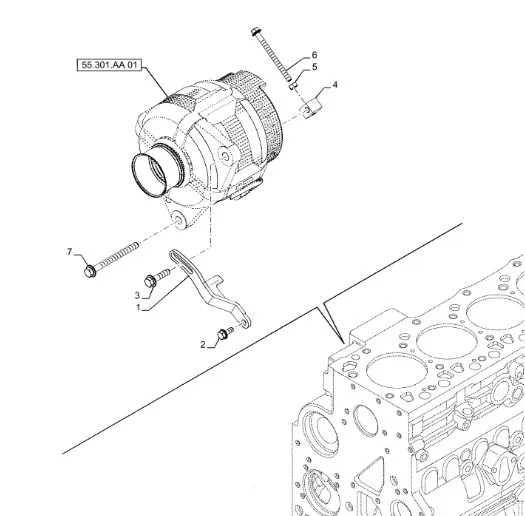 55.301.AA 01
6
5
4
7
3
1
2