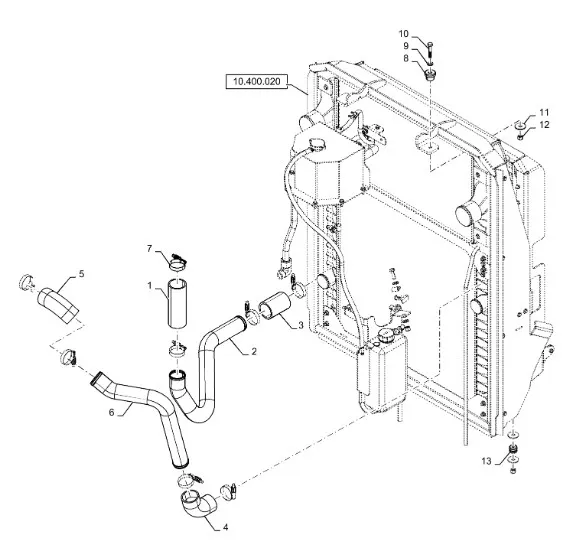 10
9
8
10.400.020
11
12
7
5
1
3
2
6
13
4